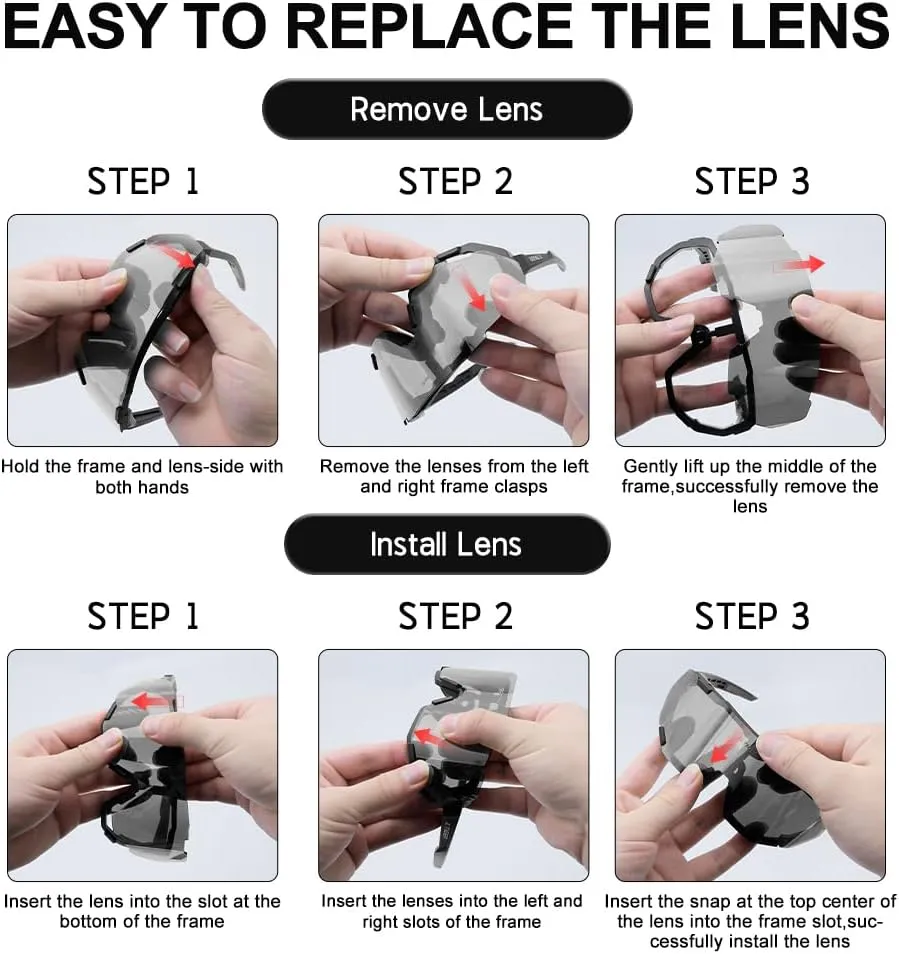 EASY TO REPLACE THE LENS

Remove Lens

STEP 1

Hold the frame and lens-side with both hands

STEP 2

Remove the lenses from the left and right frame clasps

STEP 3

Gently lift up the middle of the frame,successfully remove the lens

Install Lens

STEP 1

Insert the lens into the slot at the bottom of the frame

STEP 2

Insert the lenses into the left and right slots of the frame

STEP 3

Insert the snap at the top center of the lens into the frame slot,successfully install the lens