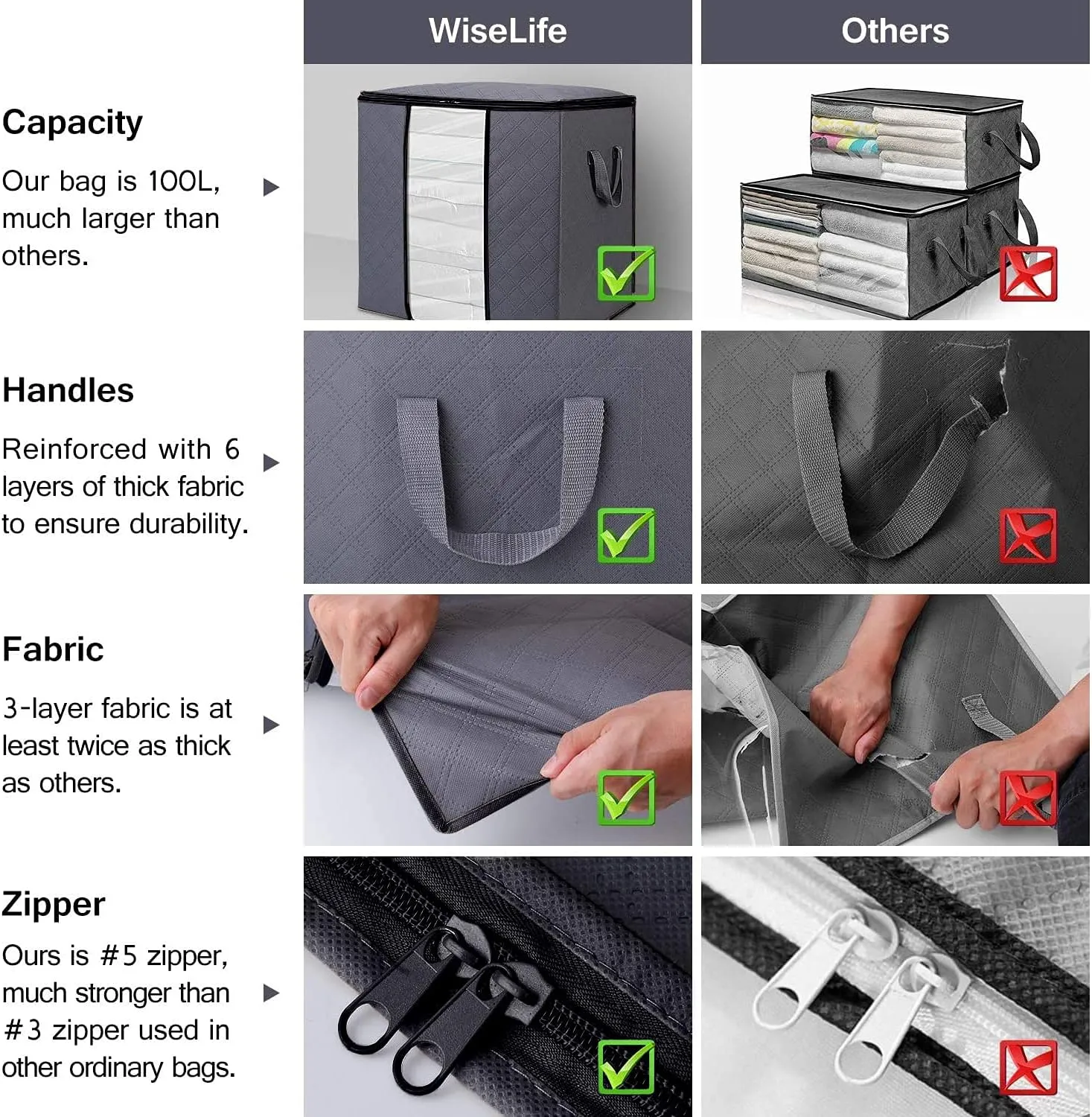 WiseLife

Others

Capacity

Our bag is 100L, much larger than others.

Handles

Reinforced with 6 layers of thick fabric to ensure durability.

Fabric

3-layer fabric is at least twice as thick as others.

Zipper

Ours is #5 zipper, much stronger than #3 zipper used in other ordinary bags.