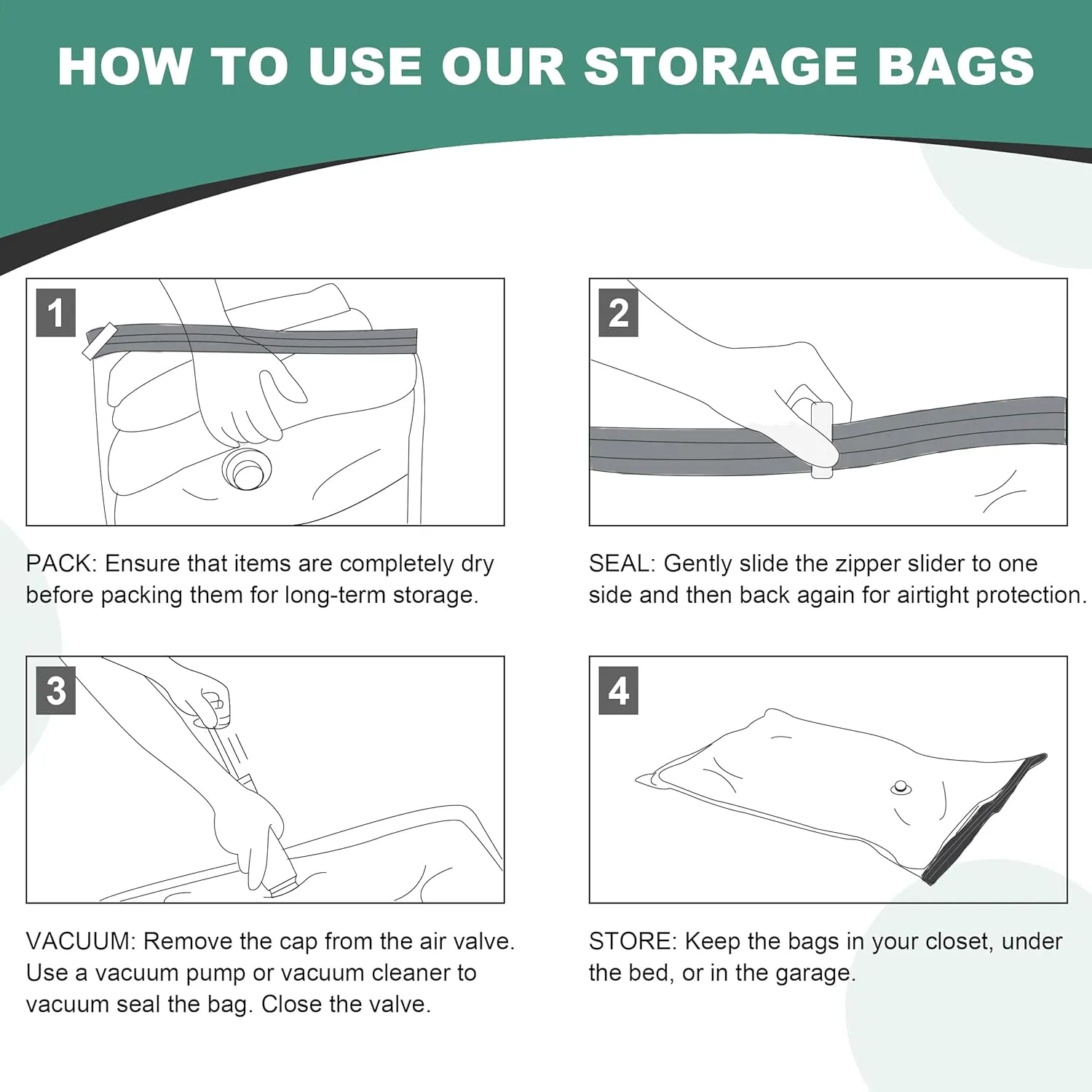 HOW TO USE OUR STORAGE BAGS

1

PACK: Ensure that items are completely dry before packing them for long-term storage.

2

SEAL: Gently slide the zipper slider to one side and then back again for airtight protection.

3

VACUUM: Remove the cap from the air valve. Use a vacuum pump or vacuum cleaner to vacuum seal the bag. Close the valve.

4

STORE: Keep the bags in your closet, under the bed, or in the garage.