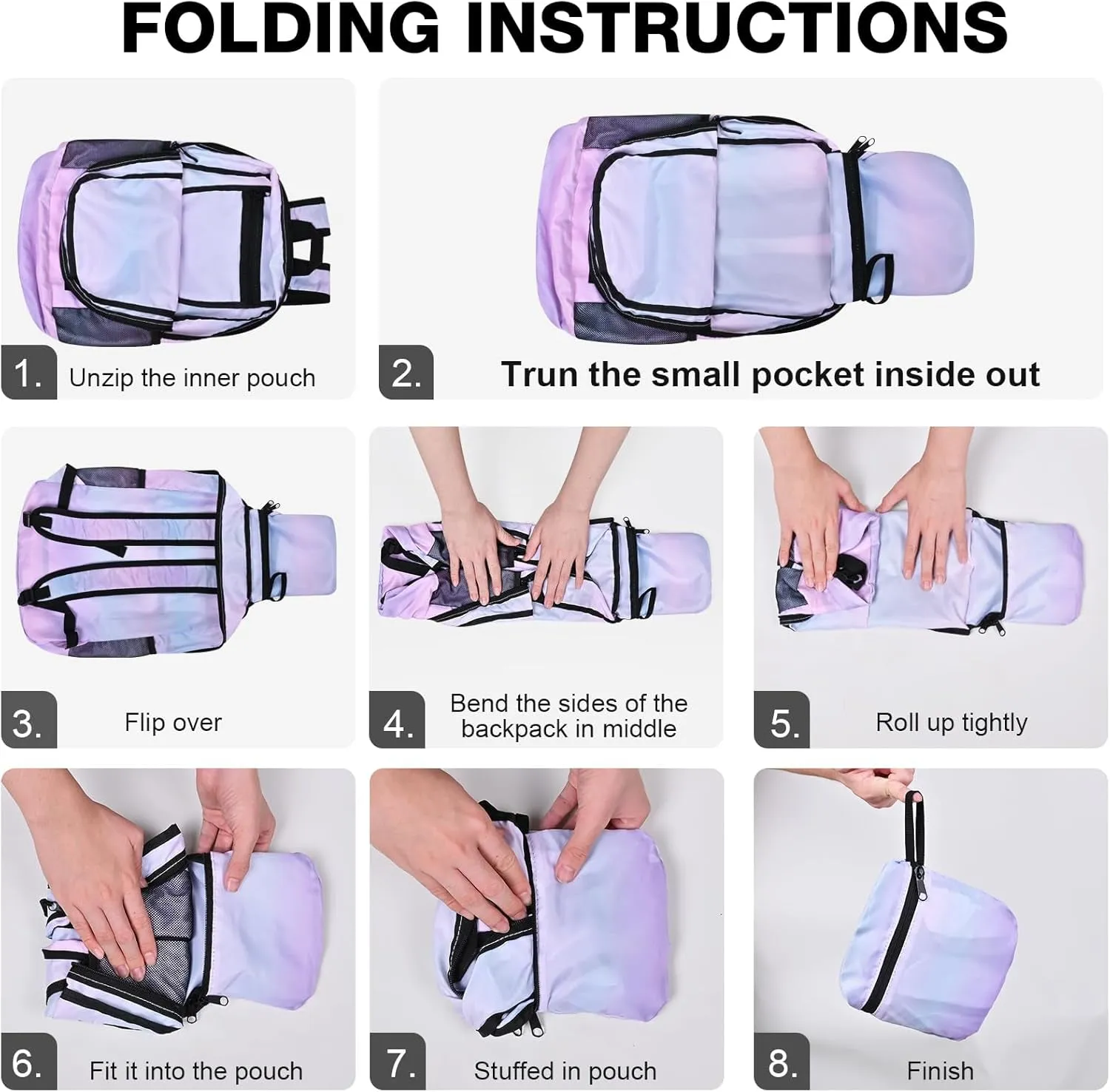 FOLDING INSTRUCTIONS

1. Unzip the inner pouch

2. Trun the small pocket inside out

3. Flip over

4. Bend the sides of the backpack in middle

5. Roll up tightly

6. Fit it into the pouch

7. Stuffed in pouch

8. Finish