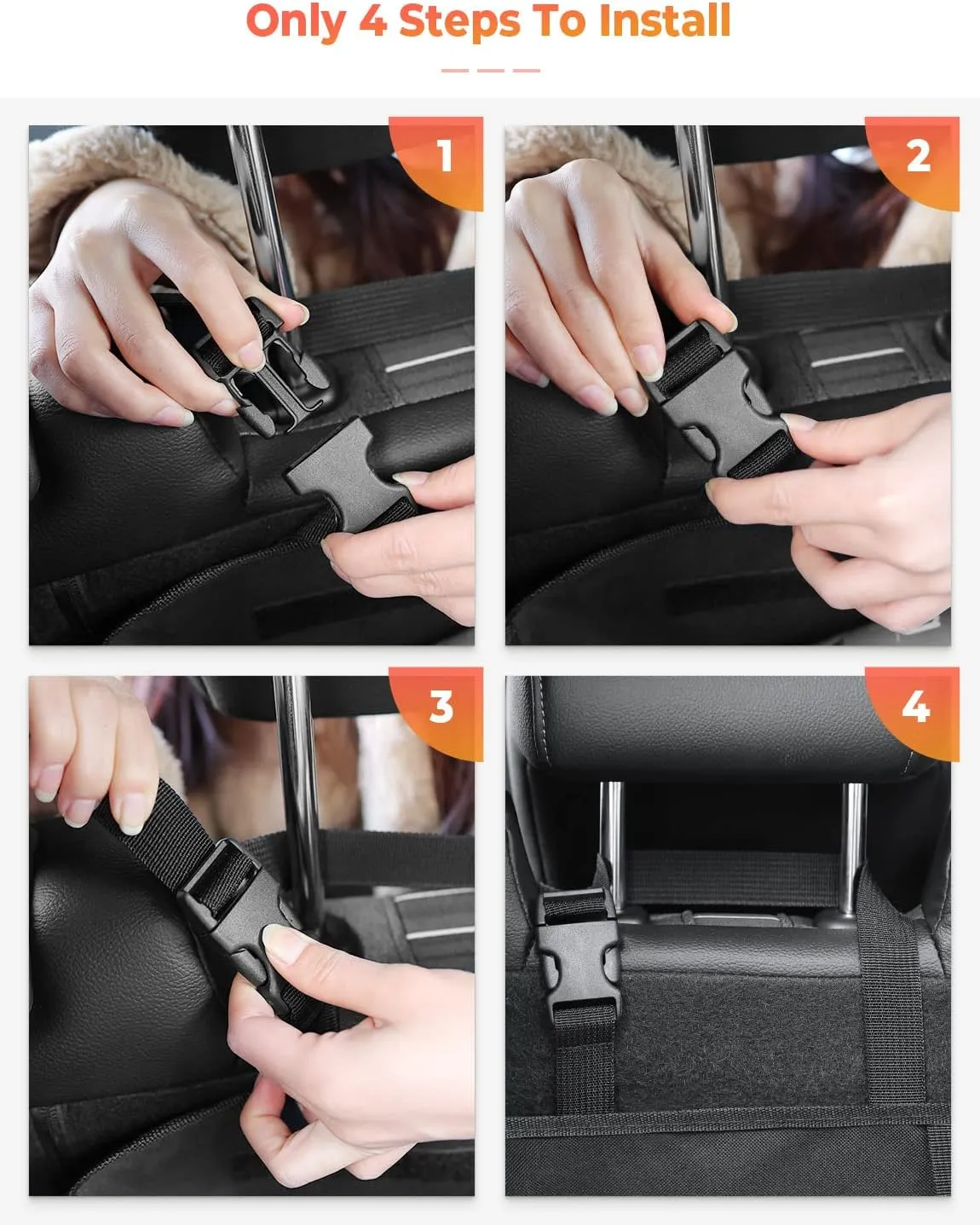 Only 4 Steps To Install

1

2

3

4