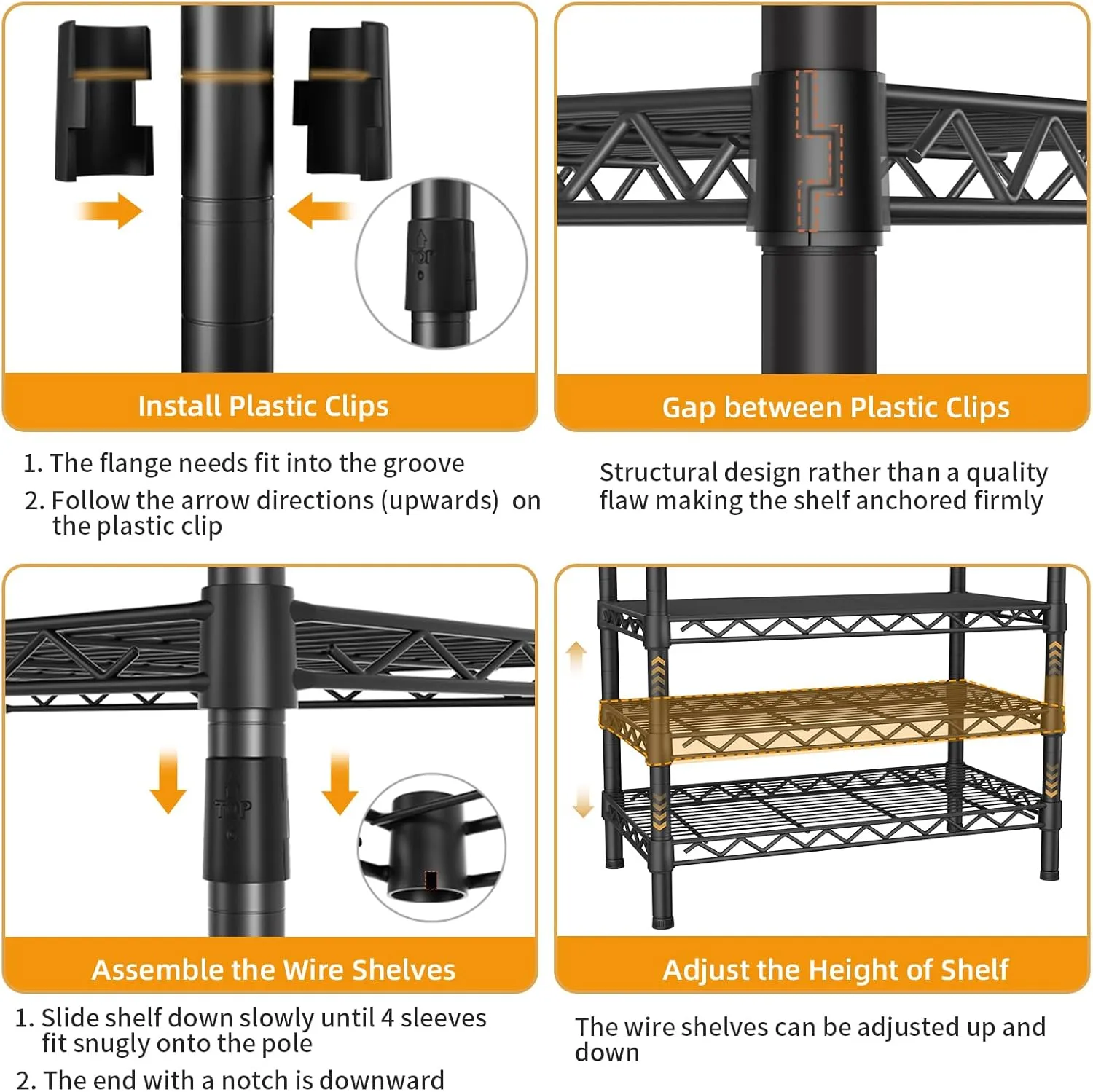 TOP

Install Plastic Clips

1. The flange needs fit into the groove
2. Follow the arrow directions (upwards) on the plastic clip

Gap between Plastic Clips

Structural design rather than a quality flaw making the shelf anchored firmly

TOP

Assemble the Wire Shelves

1. Slide shelf down slowly until 4 sleeves fit snugly onto the pole
2. The end with a notch is downward

Adjust the Height of Shelf

The wire shelves can be adjusted up and down