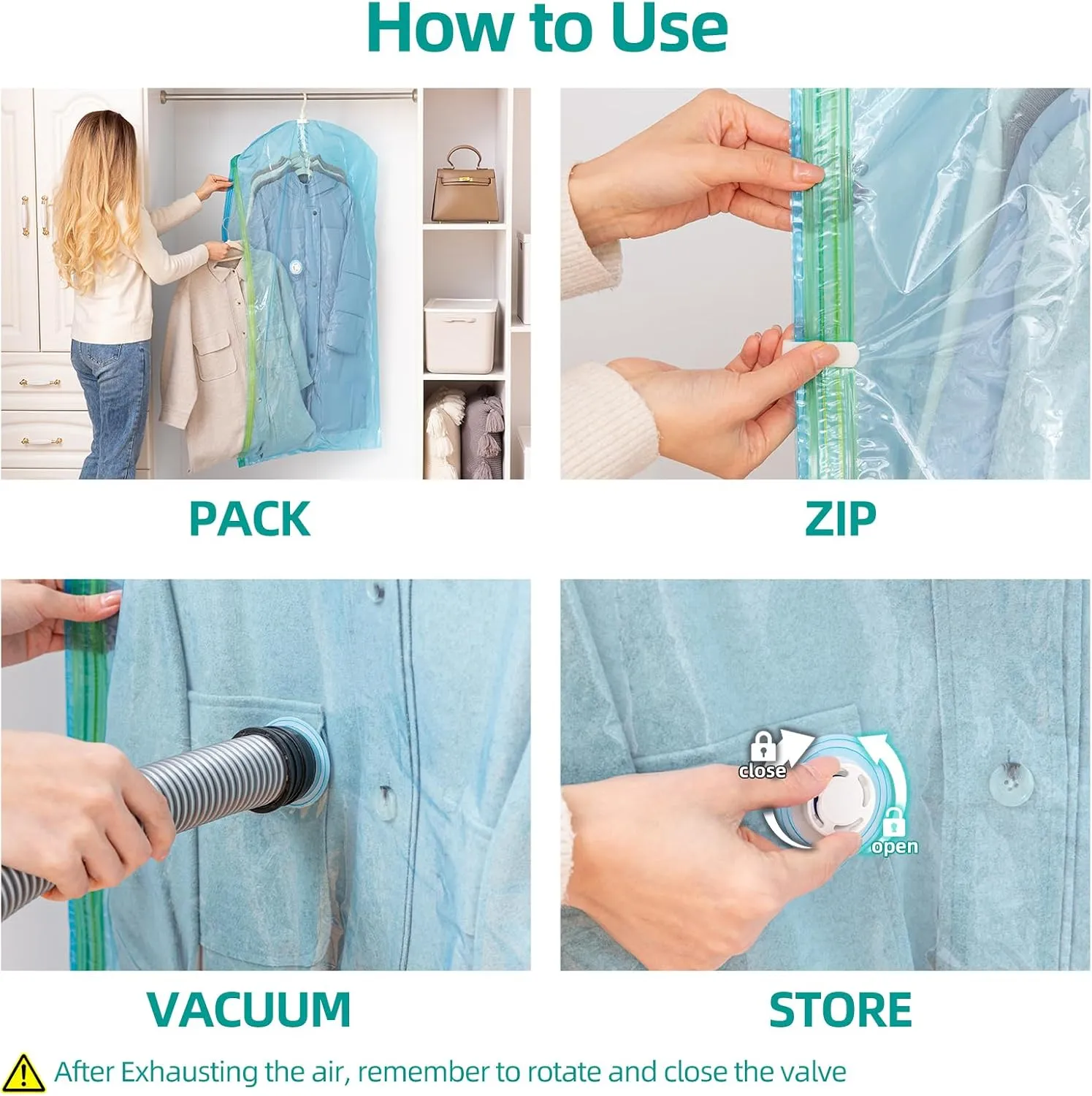 How to Use

PACK

ZIP

VACUUM

close

open

STORE

After Exhausting the air, remember to rotate and close the valve