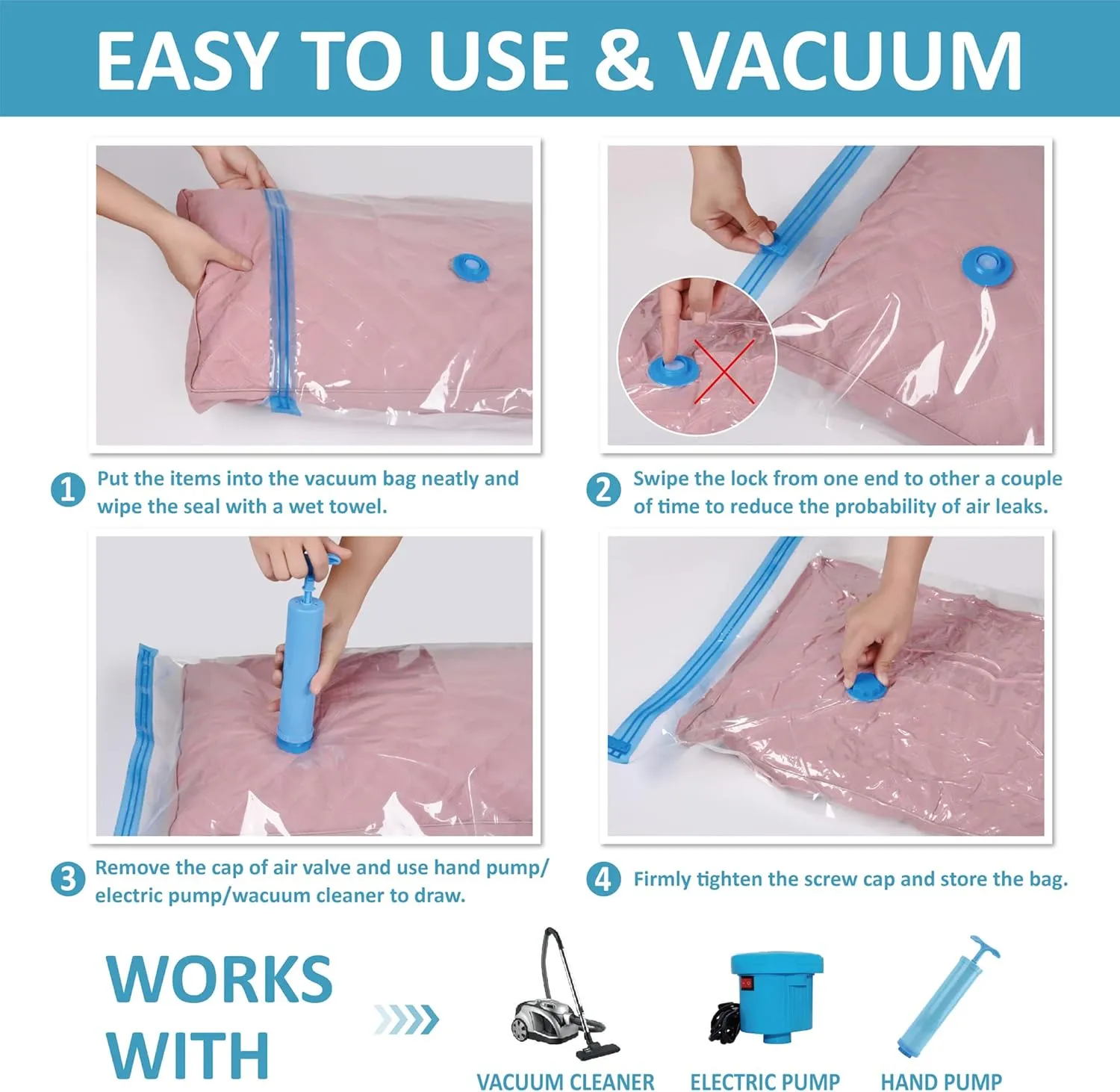 EASY TO USE & VACUUM

1 Put the items into the vacuum bag neatly and wipe the seal with a wet towel.

2 Swipe the lock from one end to other a couple of time to reduce the probability of air leaks.

3 Remove the cap of air valve and use hand pump/ electric pump/wacuum cleaner to draw.

4 Firmly tighten the screw cap and store the bag.

WORKS WITH

VACUUM CLEANER

ELECTRIC PUMP

HAND PUMP